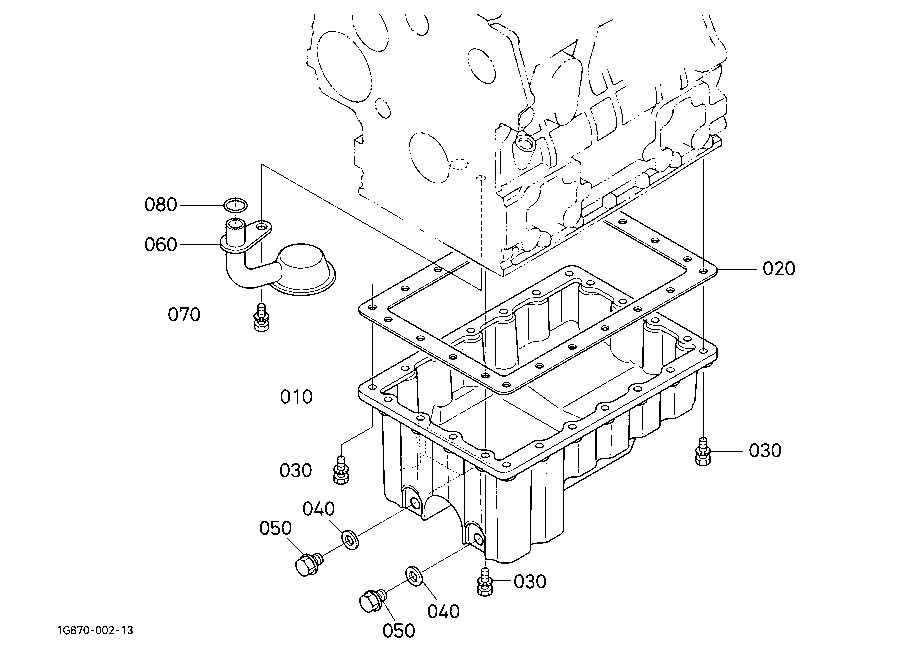 080
060
070
020
010
030
030
040
050
030
040
050
1G870-002-13